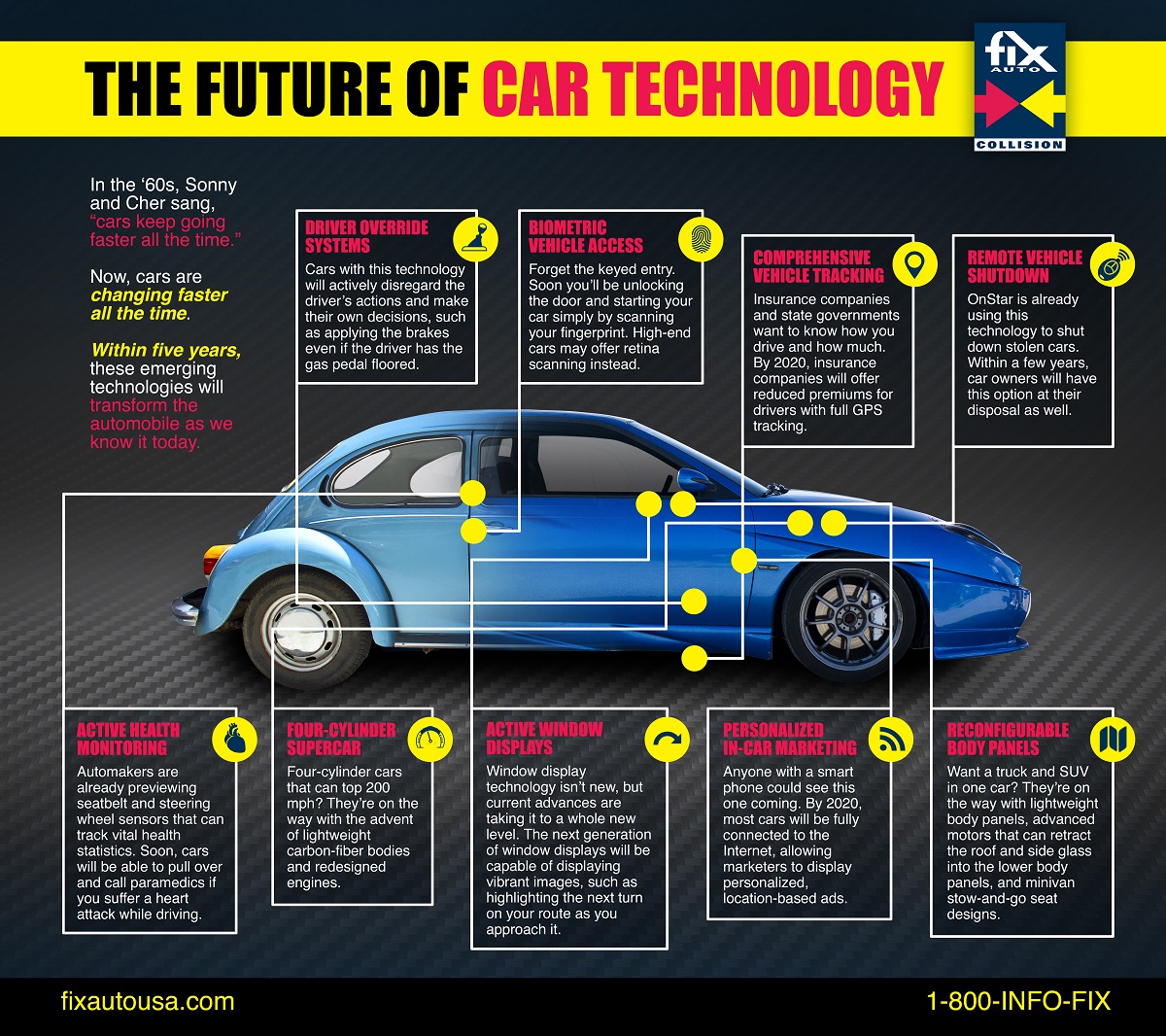 THE FUTURE OF CAR TECHNOLOGY

fix AUTO COLLISION

In the '60s, Sonny and Cher sang, "cars keep going faster all the time."

Now, cars are changing faster all the time.

Within five years, these emerging technologies will transform the automobile as we know it today.

DRIVER OVERRIDE SYSTEMS
Cars with this technology will actively disregard the driver's actions and make their own decisions, such as applying the brakes even if the driver has the gas pedal floored.

BIOMETRIC VEHICLE ACCESS
Forget the keyed entry. Soon you'll be unlocking the door and starting your car simply by scanning your fingerprint. High-end cars may offer retina scanning instead.

COMPREHENSIVE VEHICLE TRACKING
Insurance companies and state governments want to know how you drive and how much. By 2020, insurance companies will offer reduced premiums for drivers with full GPS tracking.

REMOTE VEHICLE SHUTDOWN
OnStar is already using this technology to shut down stolen cars. Within a few years, car owners will have this option at their disposal as well.

ACTIVE HEALTH MONITORING
Automakers are already previewing seatbelt and steering wheel sensors that can track vital health statistics. Soon, cars will be able to pull over and call paramedics if you suffer a heart attack while driving.

FOUR-CYLINDER SUPERCAR
Four-cylinder cars that can top 200 mph? They're on the way with the advent of lightweight carbon-fiber bodies and redesigned engines.

ACTIVE WINDOW DISPLAYS
Window display technology isn't new, but current advances are taking it to a whole new level. The next generation of window displays will be capable of displaying vibrant images, such as highlighting the next turn on your route as you approach it.

PERSONALIZED IN-CAR MARKETING
Anyone with a smart phone could see this one coming. By 2020, most cars will be fully connected to the Internet, allowing marketers to display personalized, location-based ads.

RECONFIGURABLE BODY PANELS
Want a truck and SUV in one car? They're on the way with lightweight body panels, advanced motors that can retract the roof and side glass into the lower body panels, and minivan stow-and-go seat designs.

fixautousa.com

1-800-INFO-FIX